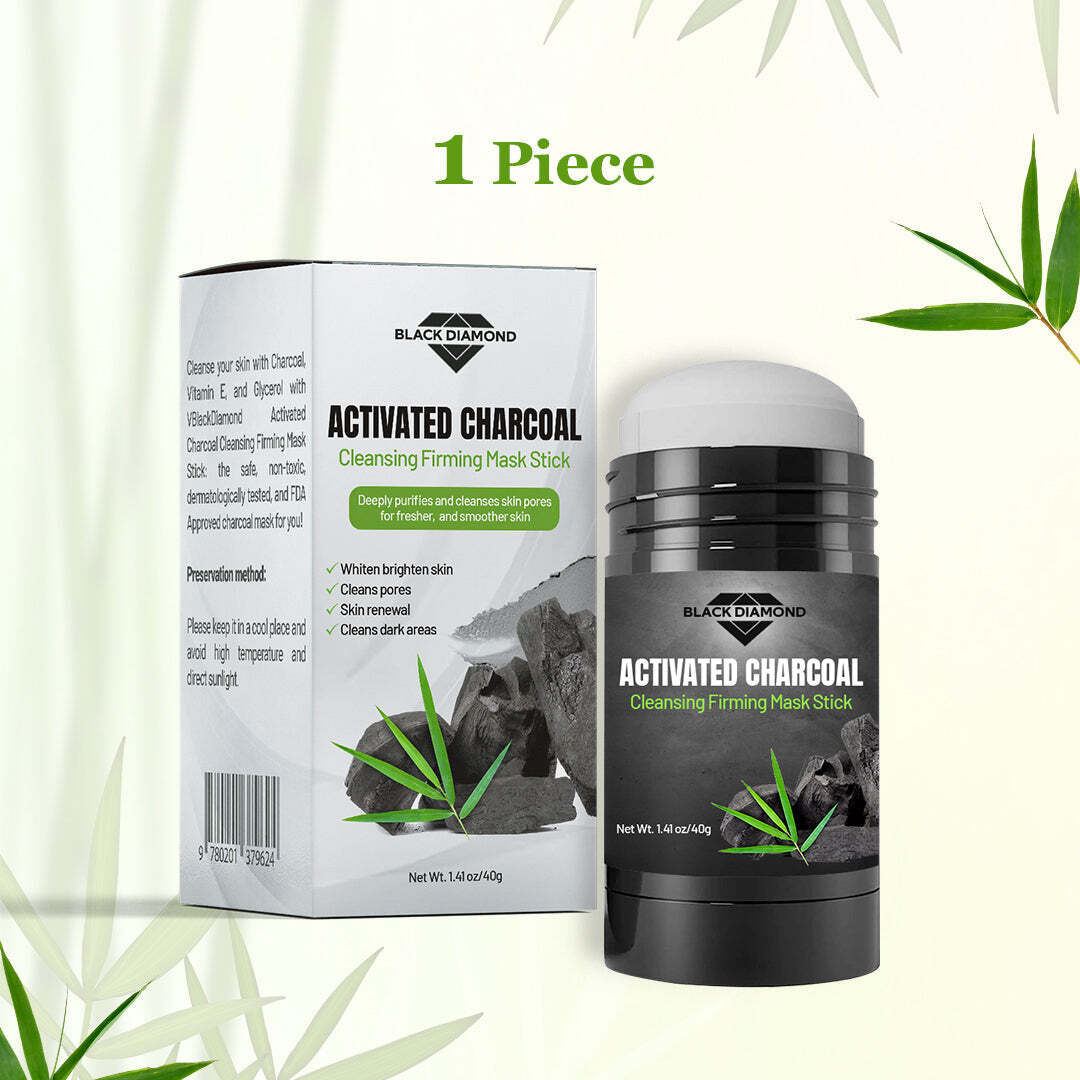 1 Piece

Cleanse your skin with Charcoal, Vitamin E, and Glycerol with VBlackDiamond Activated Charcoal Cleansing Firming Mask Stick: the safe, non-toxic, dermatologically tested, and FDA Approved charcoal mask for you!

Preservation method:

Please keep it in a cool place and avoid high temperature and direct sunlight.

9 780201 379624

BLACK DIAMOND

ACTIVATED CHARCOAL

Cleansing Firming Mask Stick

Deeply purifies and cleanses skin pores for fresher, and smoother skin

✓ Whiten brighten skin
✓ Cleans pores
✓ Skin renewal
✓ Cleans dark areas

Net Wt. 1.41 oz/40g

BLACK DIAMOND

ACTIVATED CHARCOAL

Cleansing Firming Mask Stick

Net Wt. 1.41 oz/40g